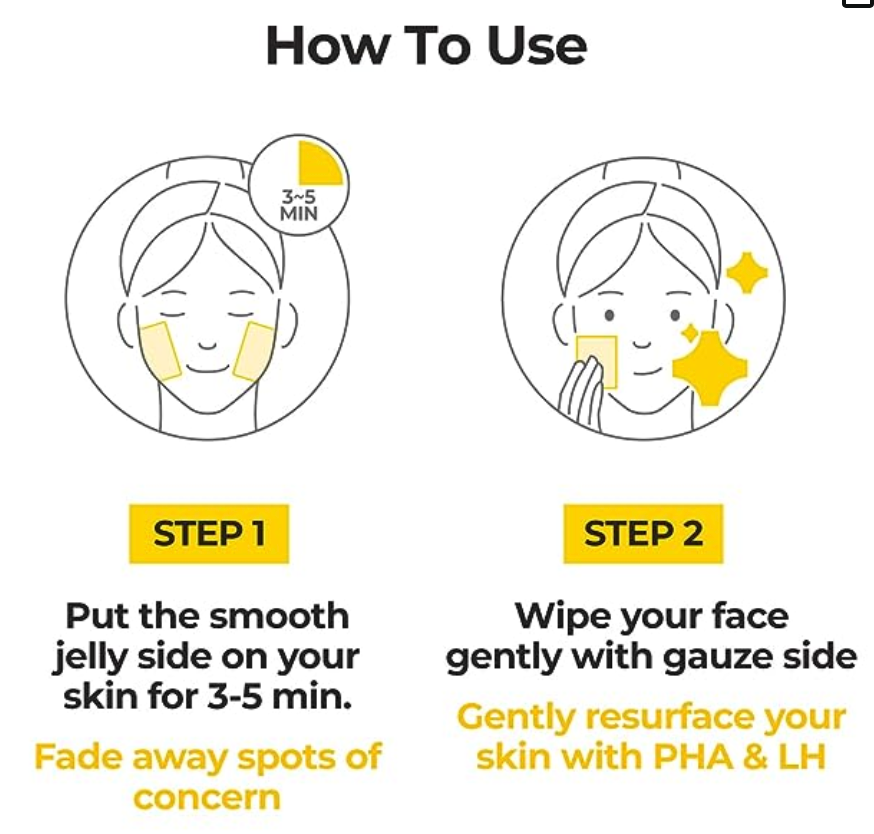 How To Use

3~5 MIN

STEP 1

Put the smooth jelly side on your skin for 3-5 min.

Fade away spots of concern

STEP 2

Wipe your face gently with gauze side

Gently resurface your skin with PHA & LH